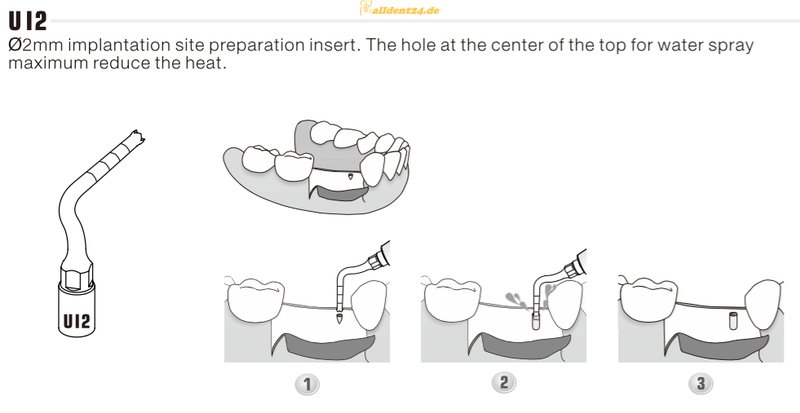 UI2

alldent24.de

Ø2mm implantation site preparation insert. The hole at the center of the top for water spray maximum reduce the heat.

UI2

1

2

3